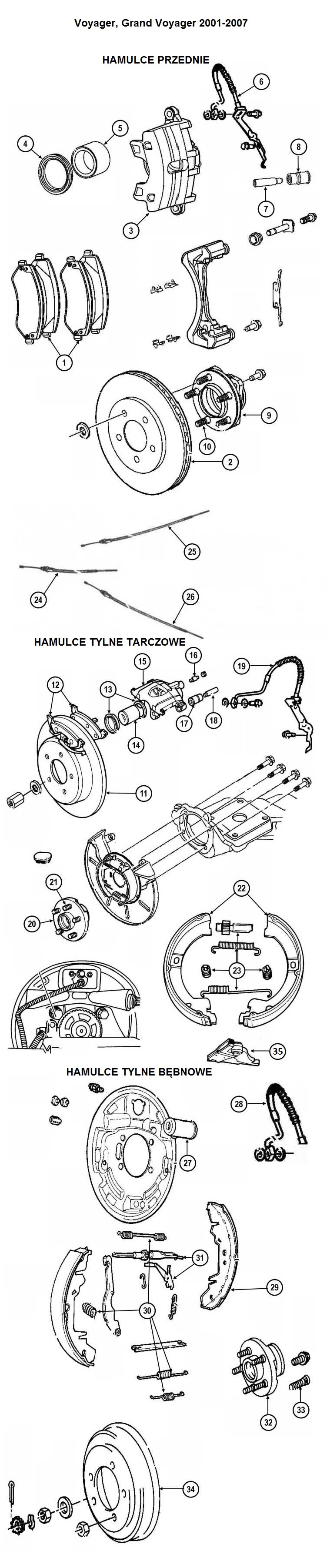 Voyager, Grand Voyager 2001-2007

HAMULCE PRZEDNIE

6
4
5
8
7
3
1
9
10
2
25
24
26

HAMULCE TYLNE TARCZOWE

16
15
19
12
13
17
18
14
11
22
21
20
23
35

HAMULCE TYLNE BĘBNOWE

28
27
31
29
30
32
33
34